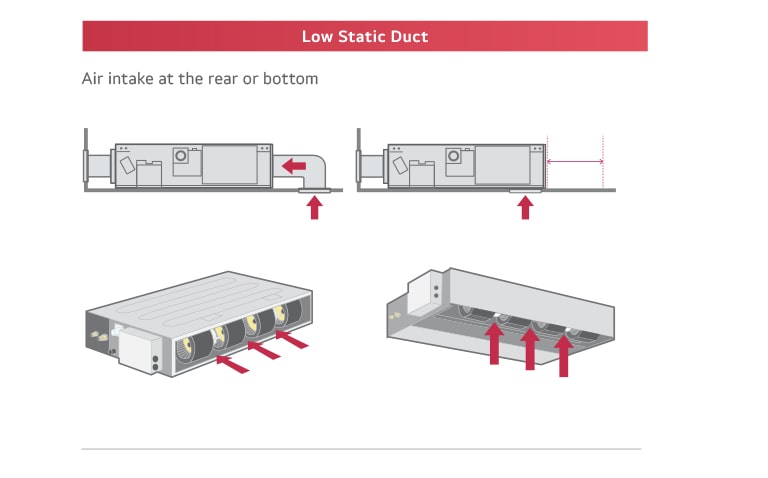 Low Static Duct

Air intake at the rear or bottom