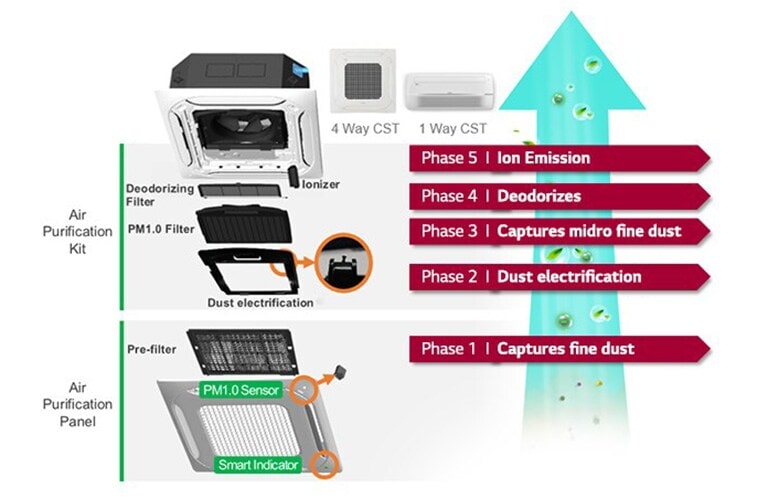 4 Way CST

1 Way CST

Air Purification Kit

Deodorizing Filter

Ionizer

PM1.0 Filter

Dust electrification

Phase 5 | Ion Emission

Phase 4 | Deodorizes

Phase 3 | Captures midro fine dust

Phase 2 | Dust electrification

Air Purification Panel

Pre-filter

PM1.0 Sensor

Smart Indicator

Phase 1 | Captures fine dust