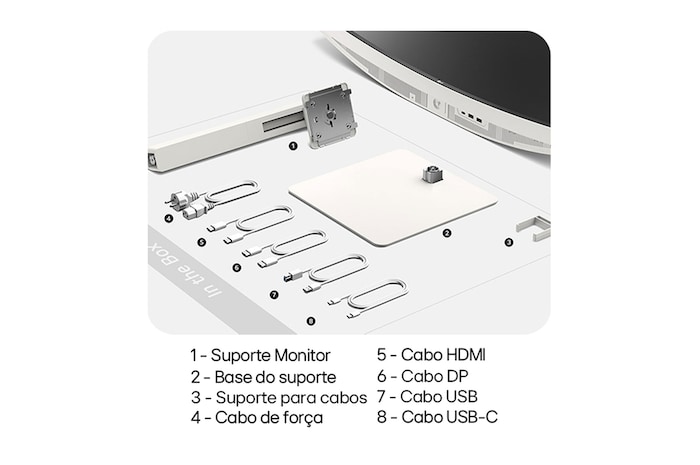 1

2

3

4

5

6

7

8

In the Box

1 - Suporte Monitor
2 - Base do suporte
3 - Suporte para cabos
4 - Cabo de força

5 - Cabo HDMI
6 - Cabo DP
7 - Cabo USB
8 - Cabo USB-C