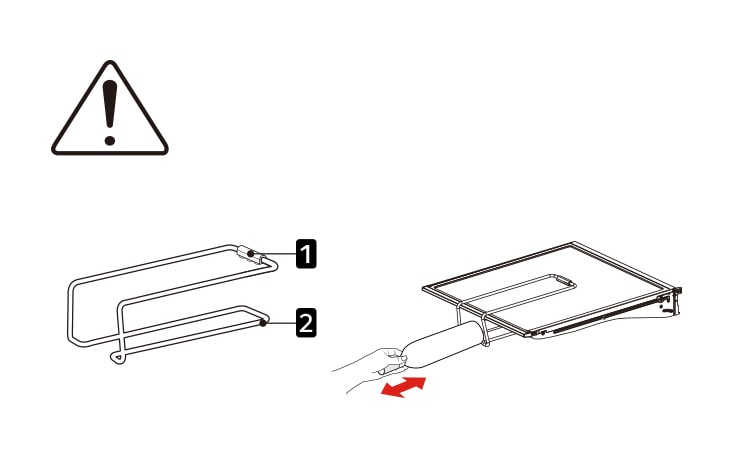 1
2