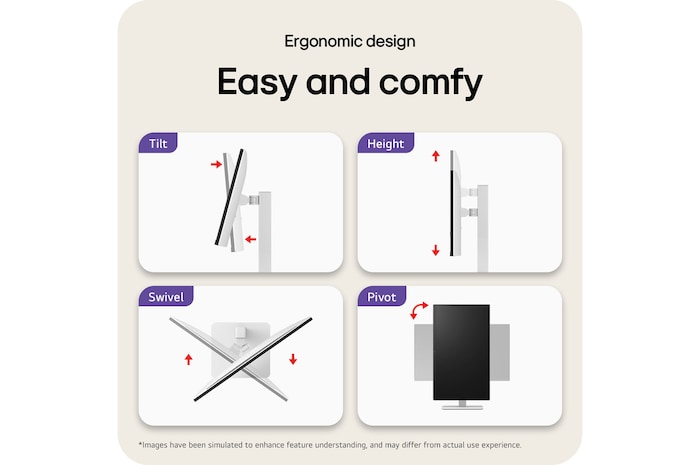 Ergonomic design

Easy and comfy

Tilt

Height

Swivel

Pivot

*Images have been simulated to enhance feature understanding, and may differ from actual use experience.