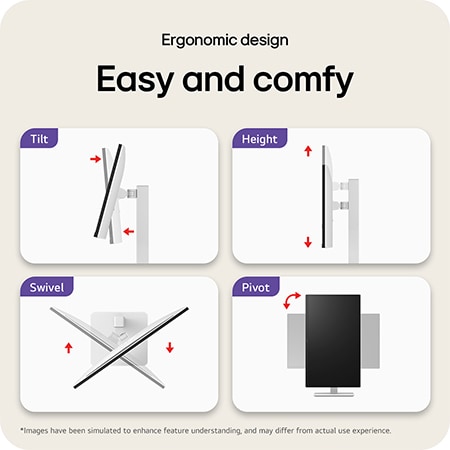 Ergonomic design

Easy and comfy

Tilt

Height

Swivel

Pivot

*Images have been simulated to enhance feature understanding, and may differ from actual use experience.