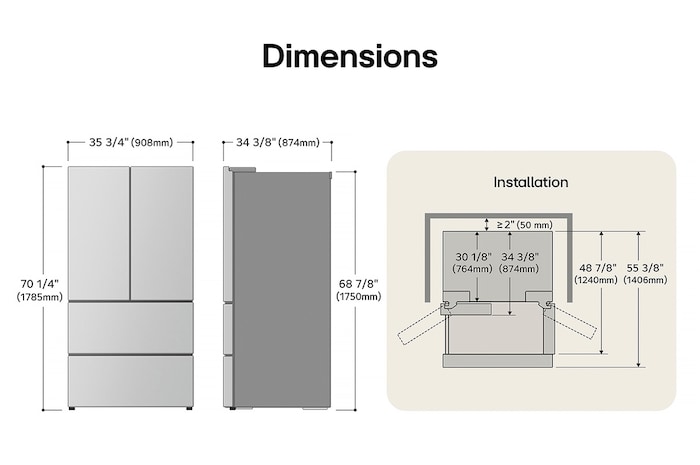 Dimensions

35 3/4" (908mm)

70 1/4" (1785mm)

34 3/8" (874mm)

68 7/8" (1750mm)

Installation

≥ 2" (50 mm)

30 1/8" (764mm)

34 3/8" (874mm)

48 7/8" (1240mm)

55 3/8" (1406mm)