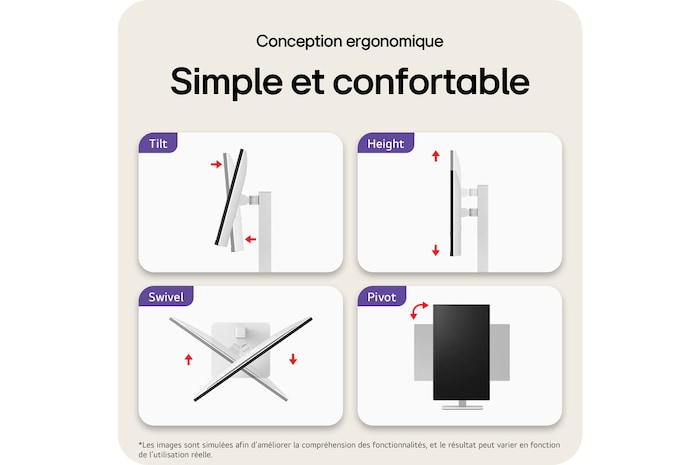 Conception ergonomique

Simple et confortable

Tilt

Height

Swivel

Pivot

*Les images sont simulées afin d'améliorer la compréhension des fonctionnalités, et le résultat peut varier en fonction de l'utilisation réelle.