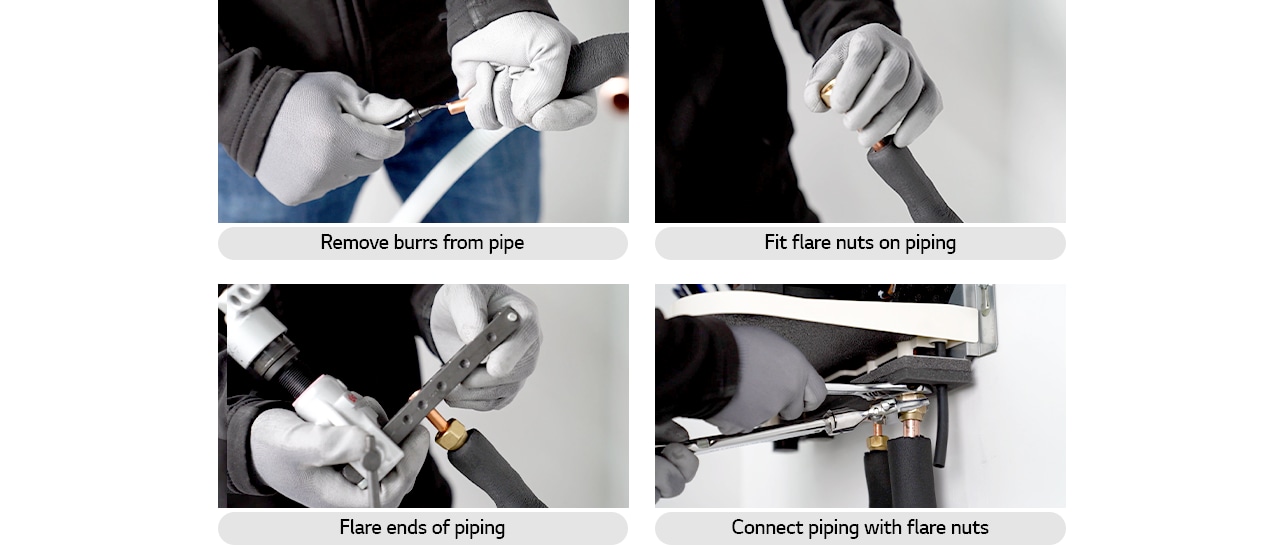 Remove burrs from pipe

Fit flare nuts on piping

Flare ends of piping

Connect piping with flare nuts