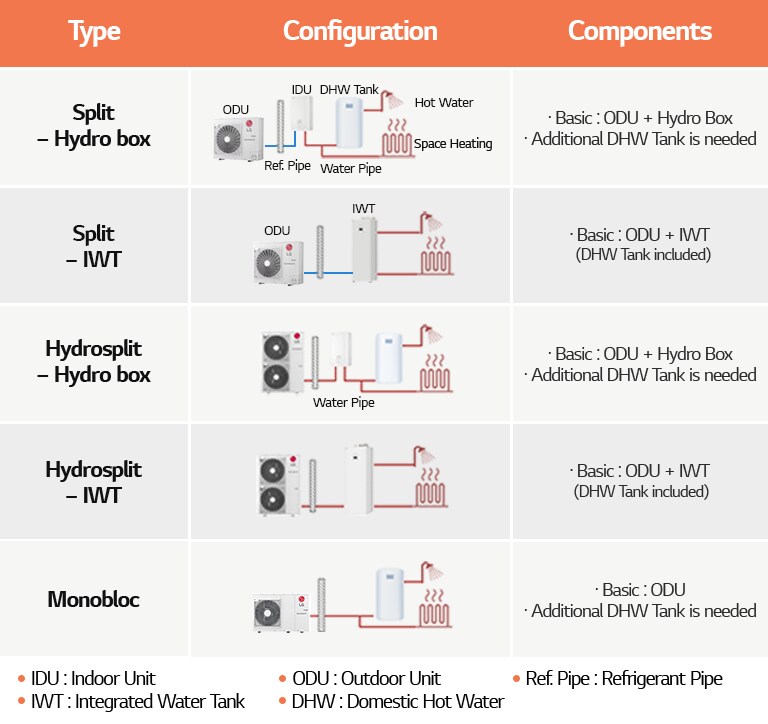 | Type | Configuration | Components |
|---|---|---|
| Split – Hydro box | ODU IDU DHW Tank Hot Water Space Heating Ref. Pipe Water Pipe | · Basic : ODU + Hydro Box · Additional DHW Tank is needed |
| Split – IWT | ODU IWT | · Basic : ODU + IWT (DHW Tank included) |
| Hydrosplit – Hydro box | Water Pipe | · Basic : ODU + Hydro Box · Additional DHW Tank is needed |
| Hydrosplit – IWT | | · Basic : ODU + IWT (DHW Tank included) |
| Monobloc | | · Basic : ODU · Additional DHW Tank is needed |

• IDU : Indoor Unit
• IWT : Integrated Water Tank
• ODU : Outdoor Unit
• DHW : Domestic Hot Water
• Ref. Pipe : Refrigerant Pipe