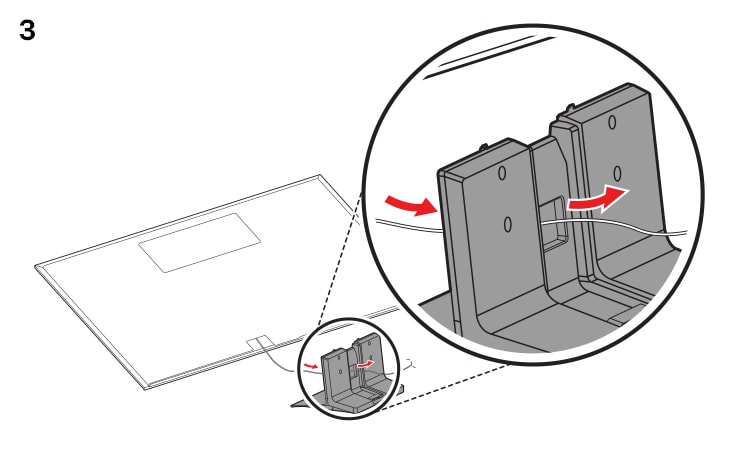 3