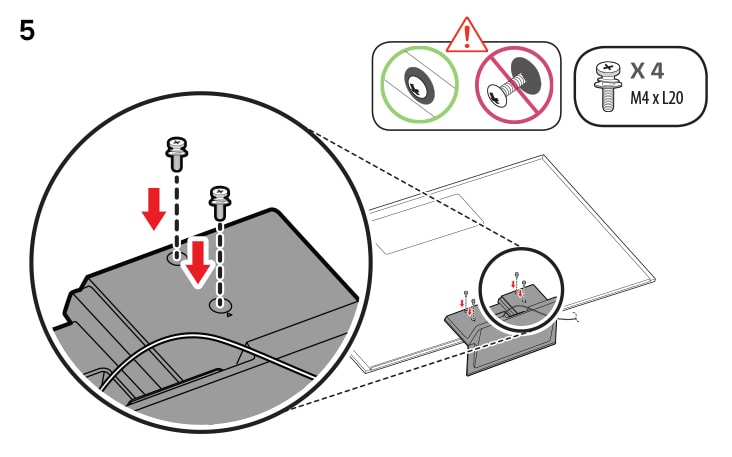 5

X 4
M4 x L20