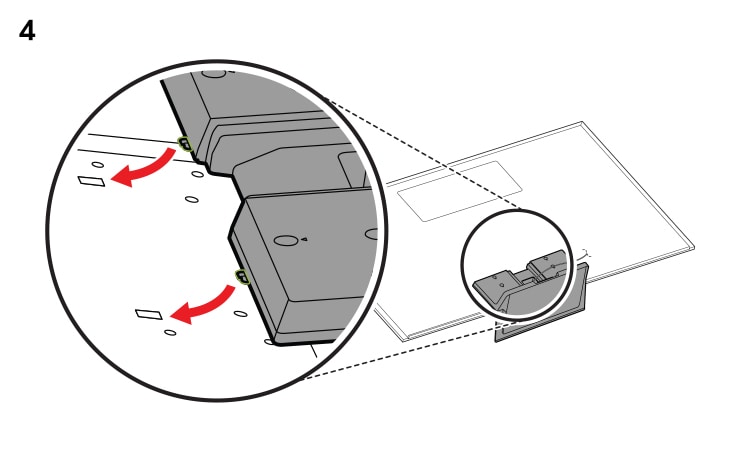 4