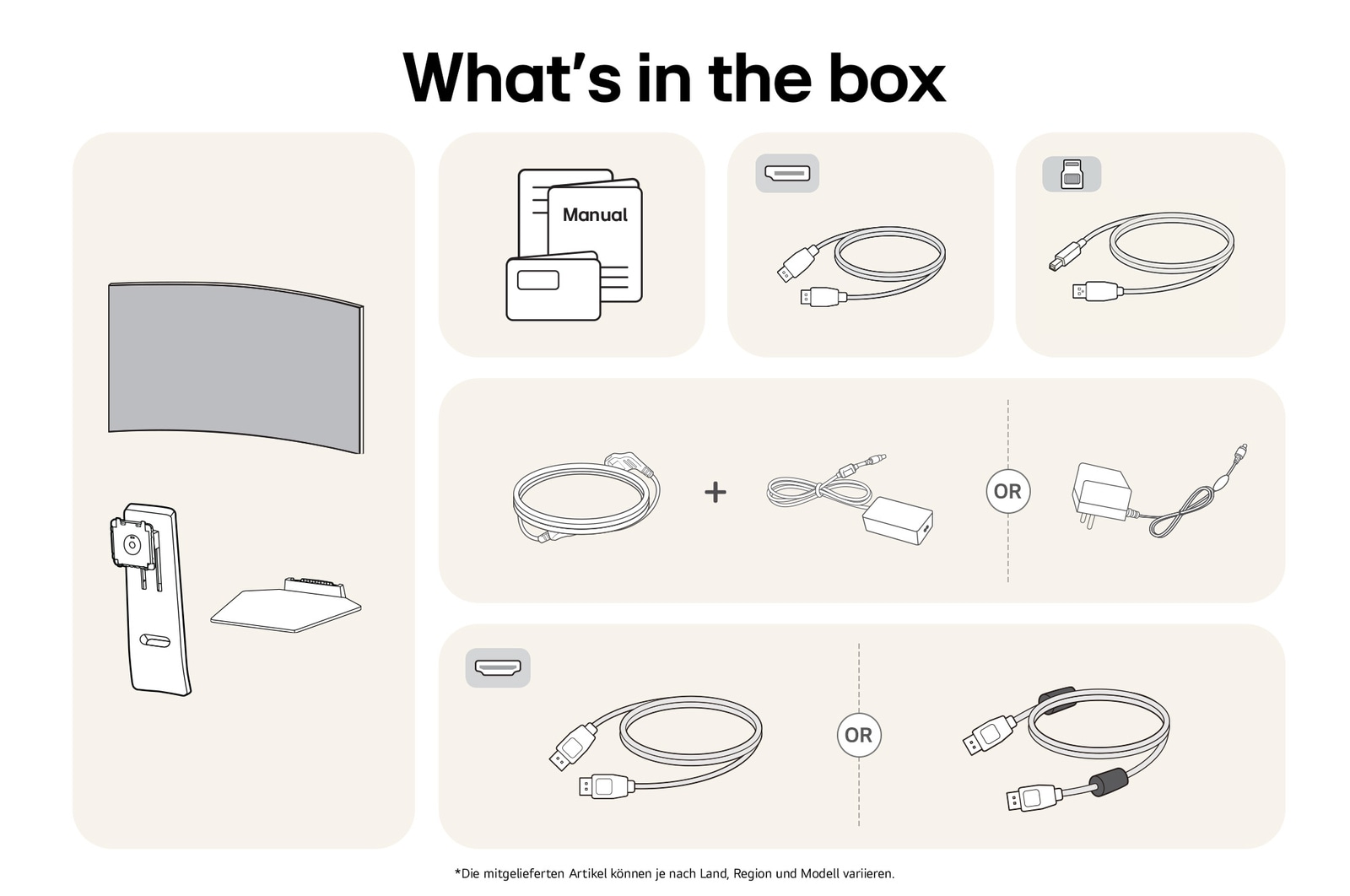 What's in the box

Manual

+

OR

OR

*Die mitgelieferten Artikel können je nach Land, Region und Modell variieren.