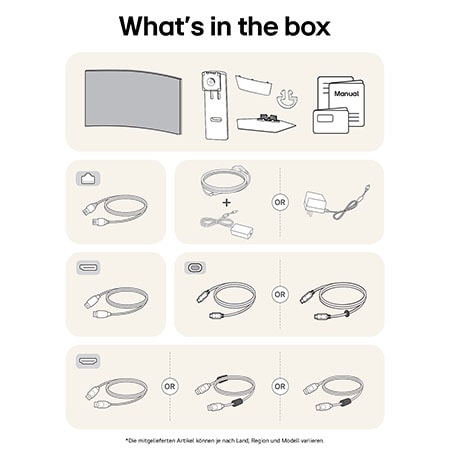 What's in the box

Manual

+

OR

OR

OR

OR

*Die mitgelieferten Artikel können je nach Land, Region und Modell variieren.