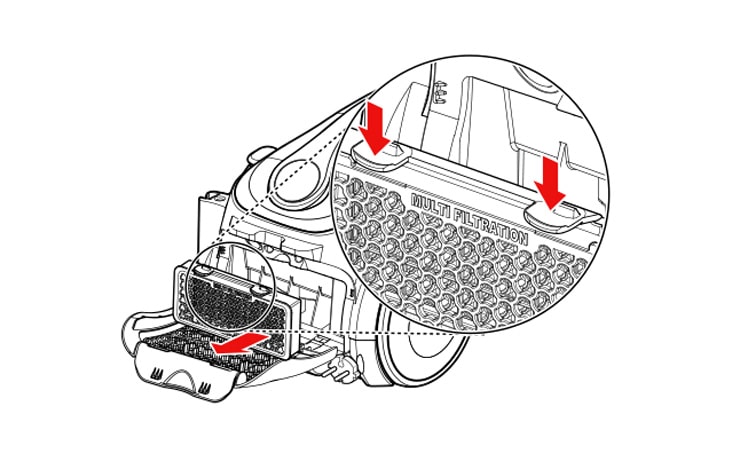 MULTI FILTRATION