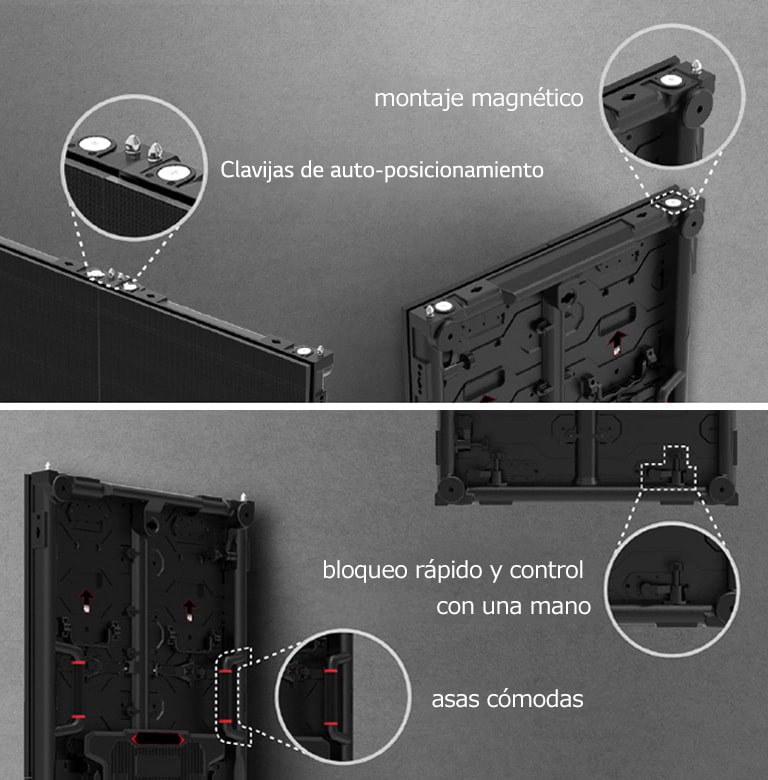 montaje magnético

Clavijas de auto-posicionamiento

bloqueo rápido y control con una mano

asas cómodas