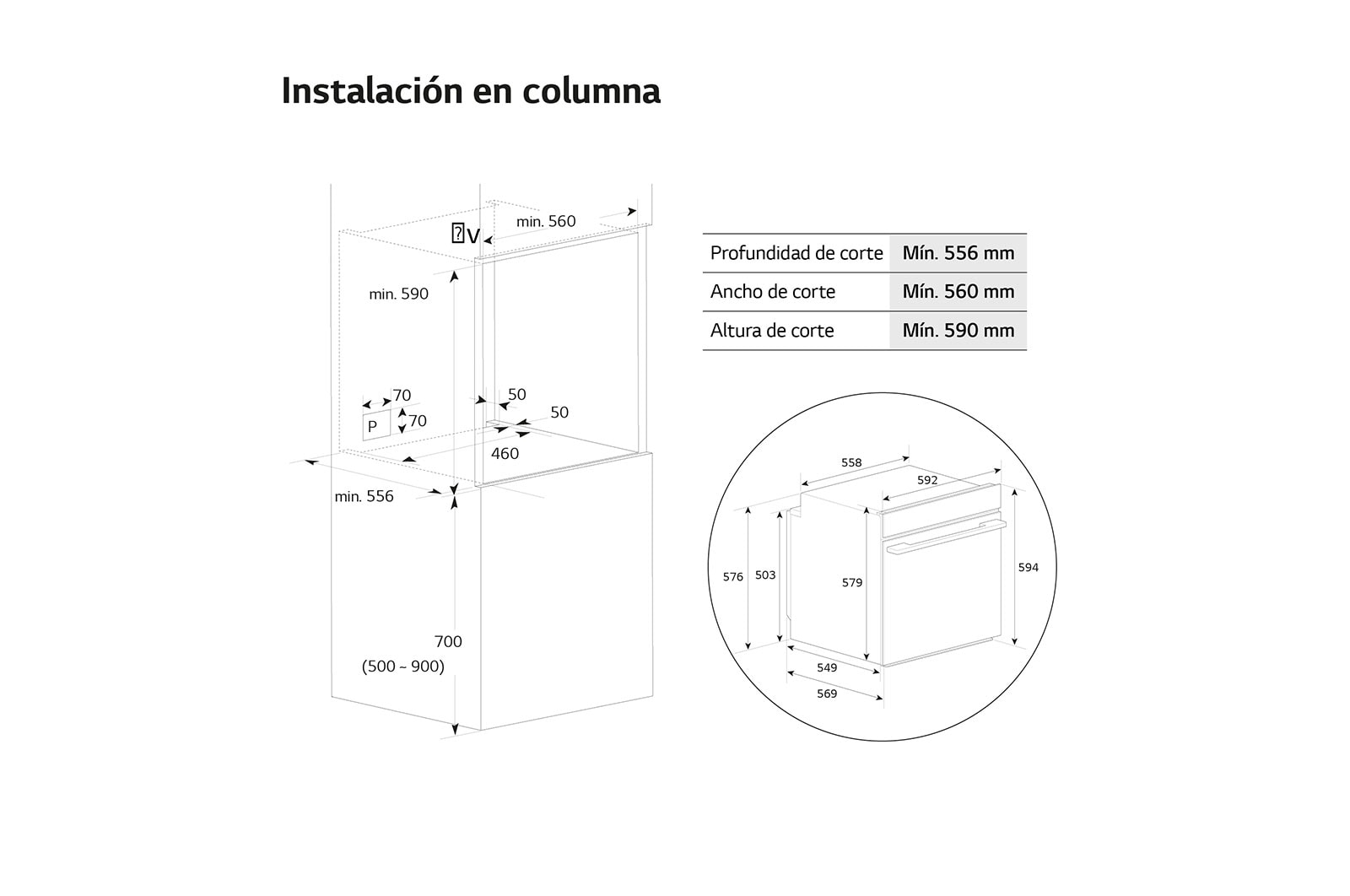 Instalación en columna

min. 560
V
min. 590
70
70
P
50
50
460
min. 556
700
(500 ~ 900)

| Profundidad de corte | Mín. 556 mm |
|---|---|
| Ancho de corte | Mín. 560 mm |
| Altura de corte | Mín. 590 mm |

558
592
576
503
579
594
549
569