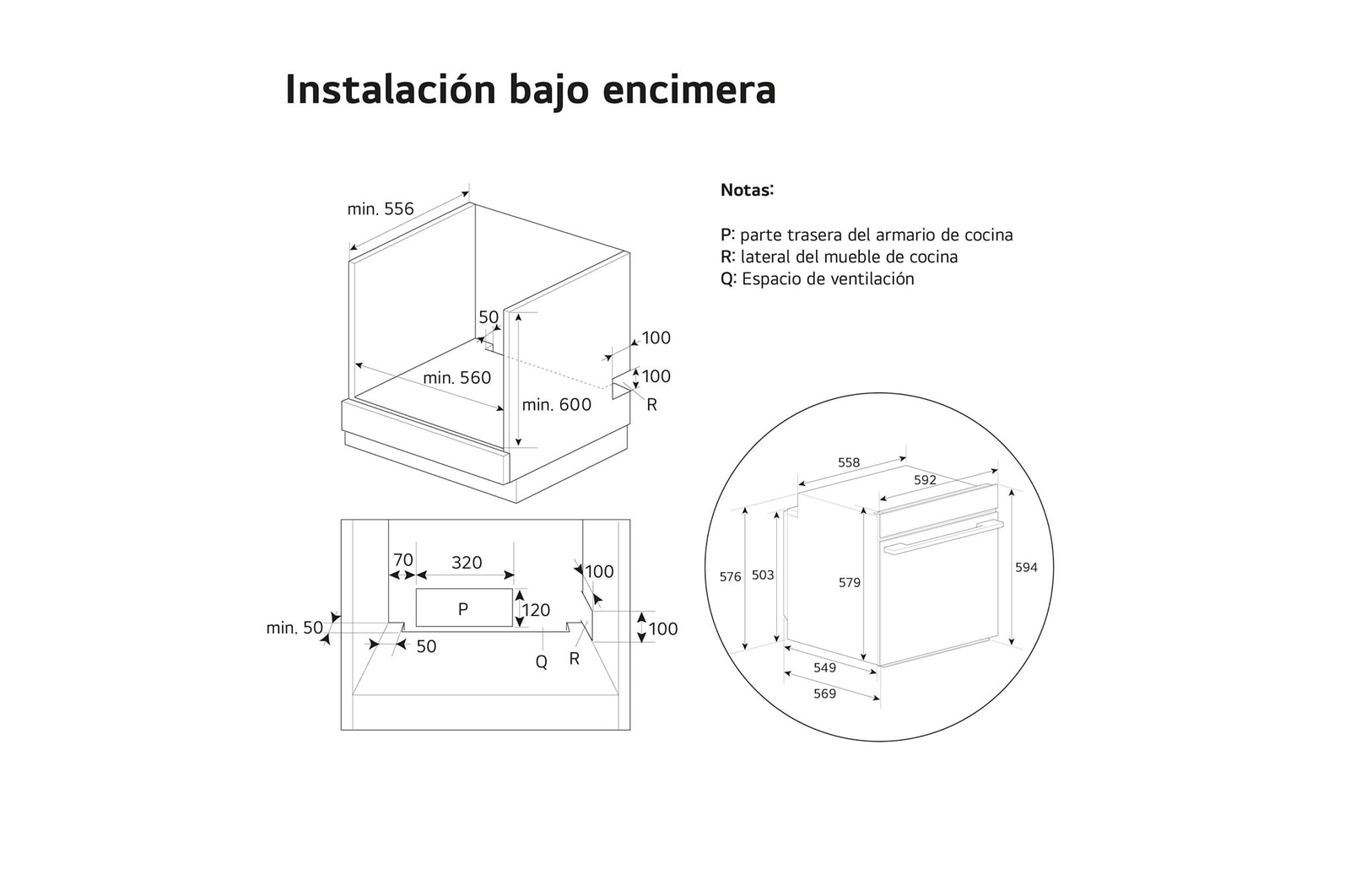 Instalación bajo encimera

min. 556
50
100
100
min. 560
min. 600
R

70
320
100
P
120
min. 50
100
50
Q
R

Notas:

P: parte trasera del armario de cocina
R: lateral del mueble de cocina
Q: Espacio de ventilación

558
592
576
503
579
594
549
569