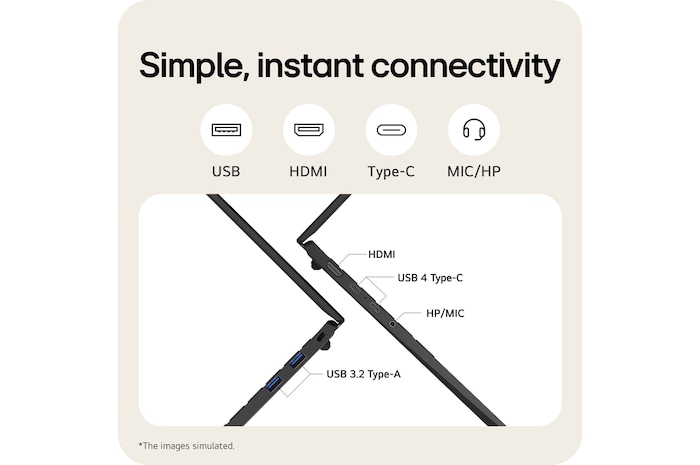 Simple, instant connectivity

USB HDMI Type-C MIC/HP

HDMI
USB 4 Type-C
HP/MIC
USB 3.2 Type-A

*The images simulated.