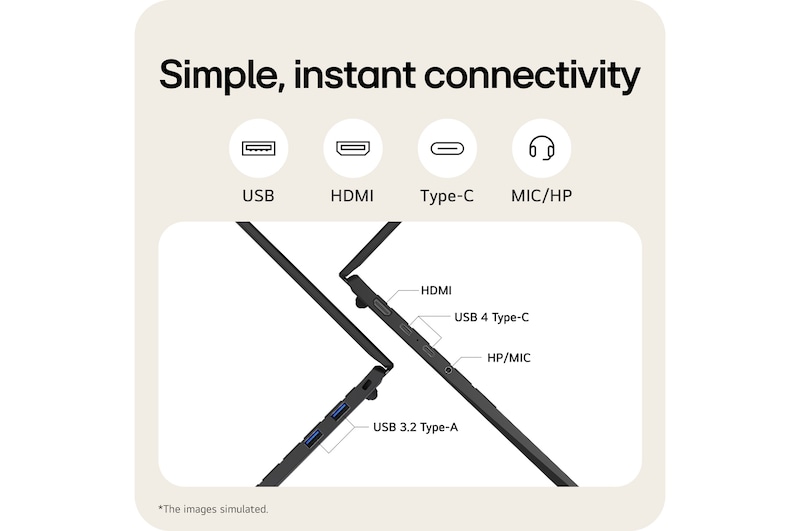 Simple, instant connectivity

USB

HDMI

Type-C

MIC/HP

HDMI

USB 4 Type-C

HP/MIC

USB 3.2 Type-A

*The images simulated.