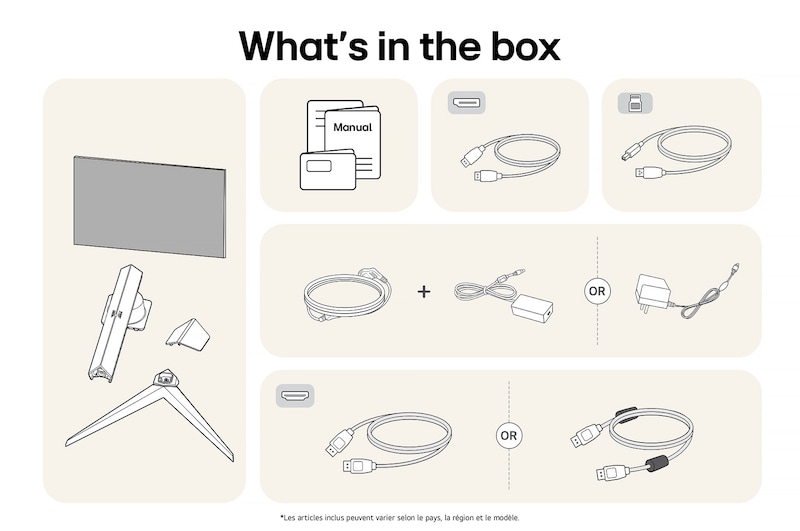 What's in the box

Manual

+

OR

OR

*Les articles inclus peuvent varier selon le pays, la région et le modèle.