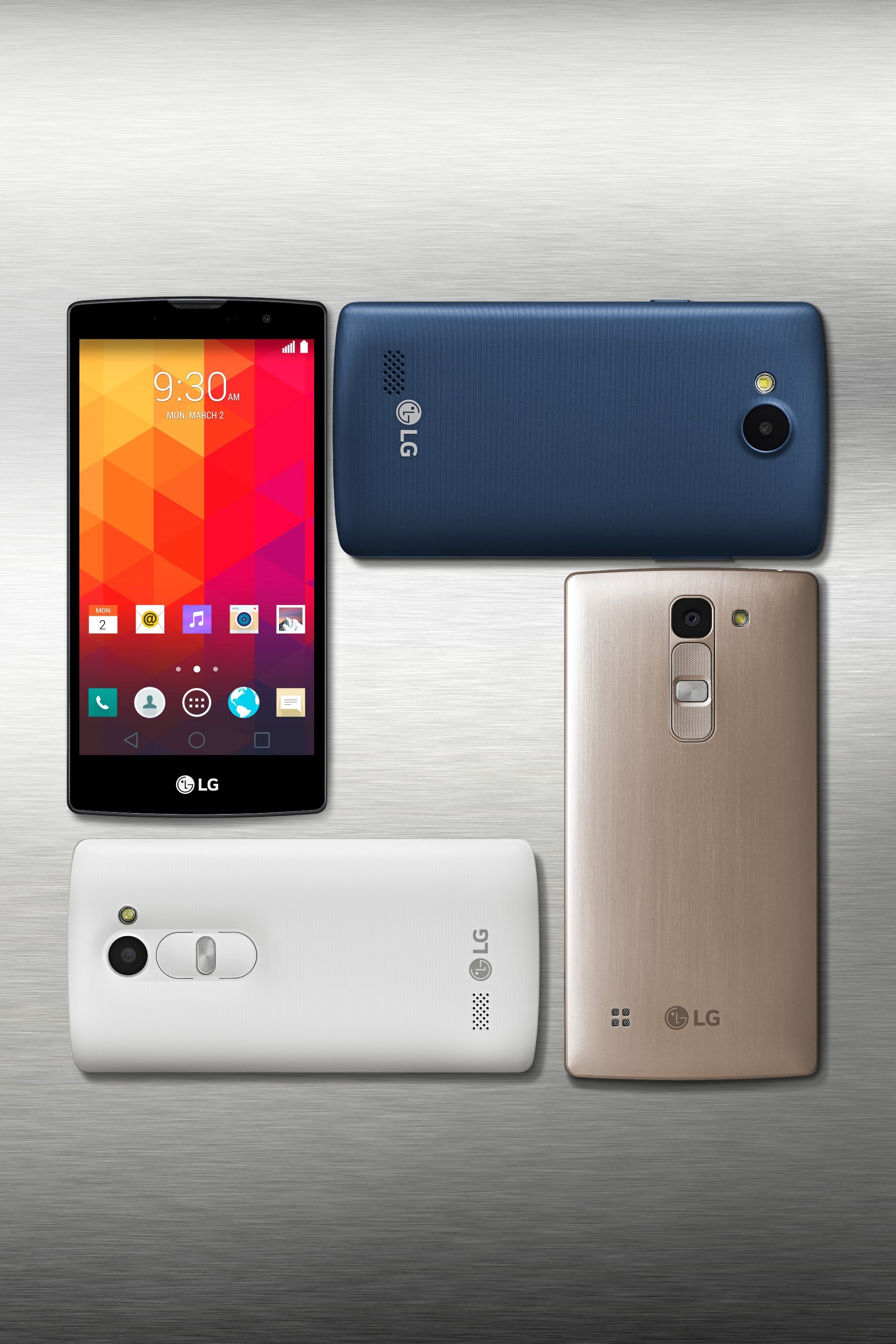 9:30 AM
MON, MARCH 2
MON
2
@
LG
LG
LG
LG