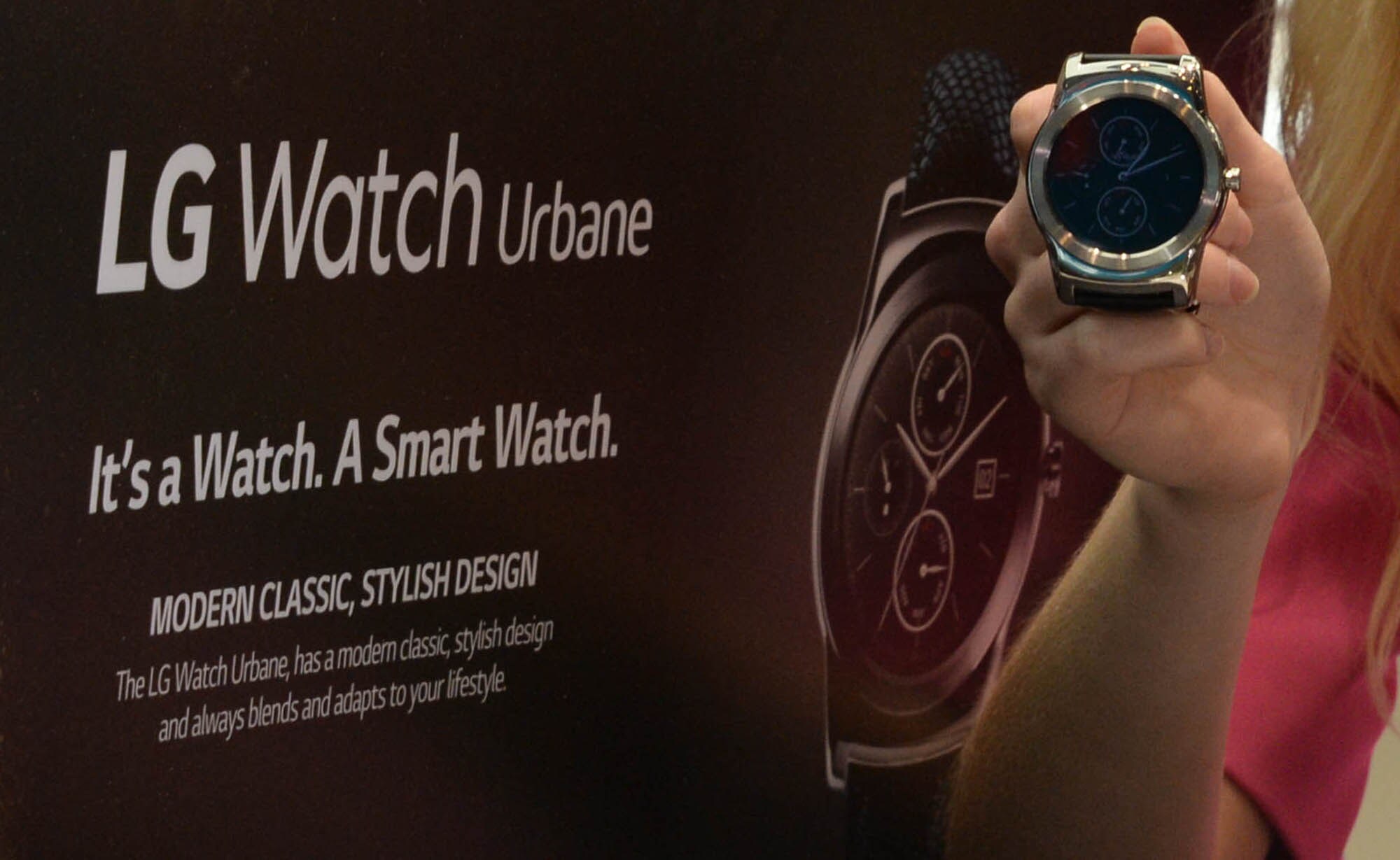 LG Watch Urbane

It's a Watch. A Smart Watch.

MODERN CLASSIC, STYLISH DESIGN

The LG Watch Urbane, has a modern classic, stylish design and always blends and adapts to your lifestyle.

02