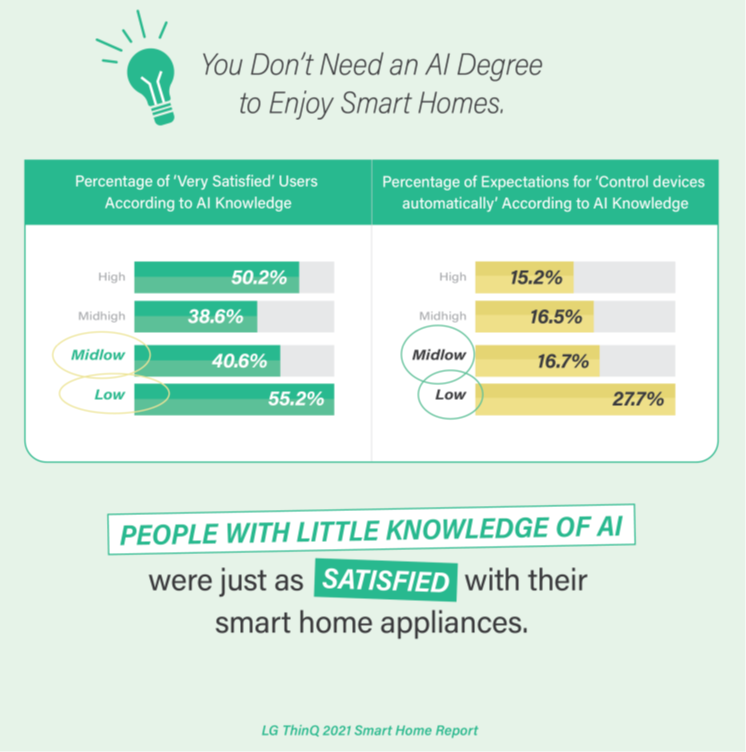 You Don't Need an AI Degree to Enjoy Smart Homes.

Percentage of 'Very Satisfied' Users According to AI Knowledge

High 50.2%

Midhigh 38.6%

Midlow 40.6%

Low 55.2%

Percentage of Expectations for 'Control devices automatically' According to AI Knowledge

High 15.2%

Midhigh 16.5%

Midlow 16.7%

Low 27.7%

PEOPLE WITH LITTLE KNOWLEDGE OF AI were just as SATISFIED with their smart home appliances.

LG ThinQ 2021 Smart Home Report