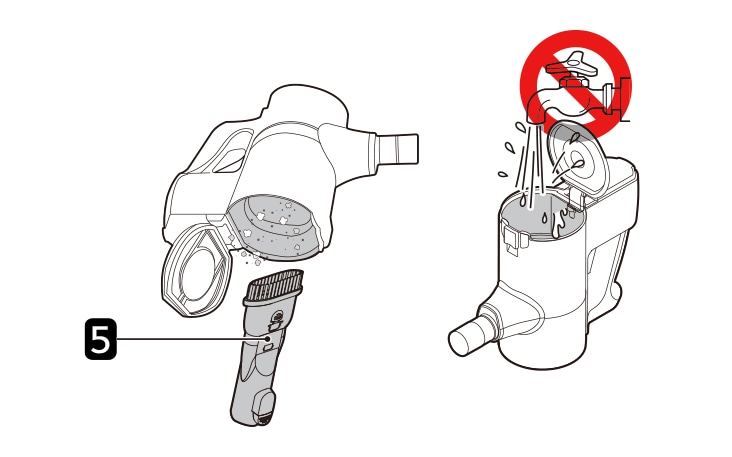 5