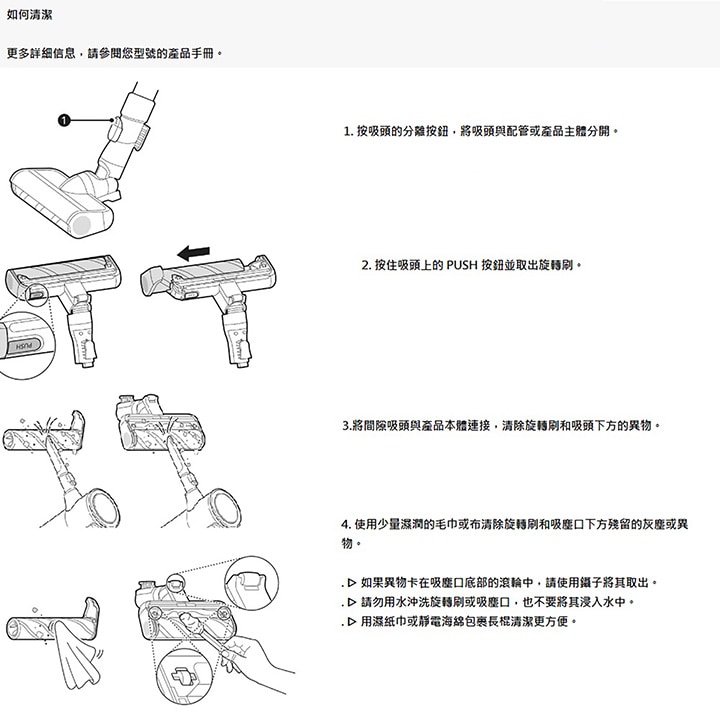 如何清潔

更多詳細信息，請參閱您型號的產品手冊。

1

PUSH

1. 按吸頭的分離按鈕，將吸頭與配管或產品主體分開。

2. 按住吸頭上的 PUSH 按鈕並取出旋轉刷。

3.將間隙吸頭與產品本體連接，清除旋轉刷和吸頭下方的異物。

4. 使用少量濕潤的毛巾或布清除旋轉刷和吸塵口下方殘留的灰塵或異物。

. ▷ 如果異物卡在吸塵口底部的滾輪中，請使用鑷子將其取出。
. ▷ 請勿用水沖洗旋轉刷或吸塵口，也不要將其浸入水中。
. ▷ 用濕紙巾或靜電海綿包裹長棍清潔更方便。