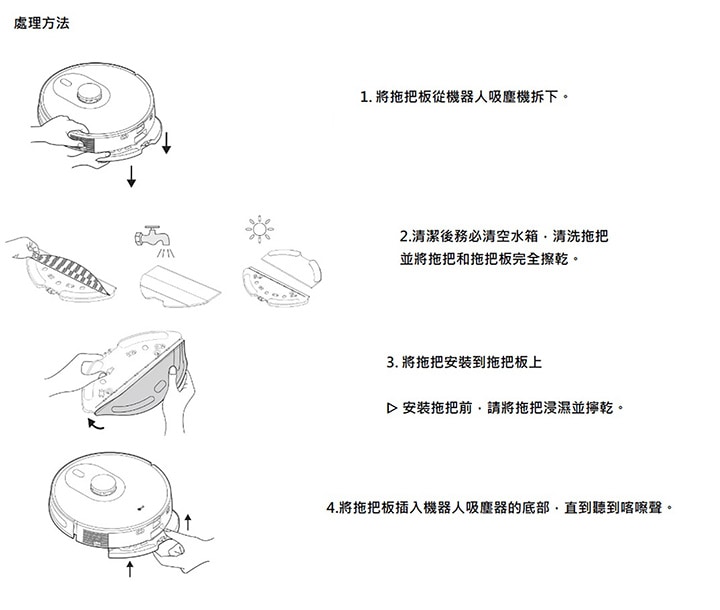 處理方法

1. 將拖把板從機器人吸塵機拆下。

2.清潔後務必清空水箱，清洗拖把並將拖把和拖把板完全擦乾。

3. 將拖把安裝到拖把板上

▷ 安裝拖把前，請將拖把浸濕並擰乾。

4.將拖把板插入機器人吸塵器的底部，直到聽到喀嚓聲。