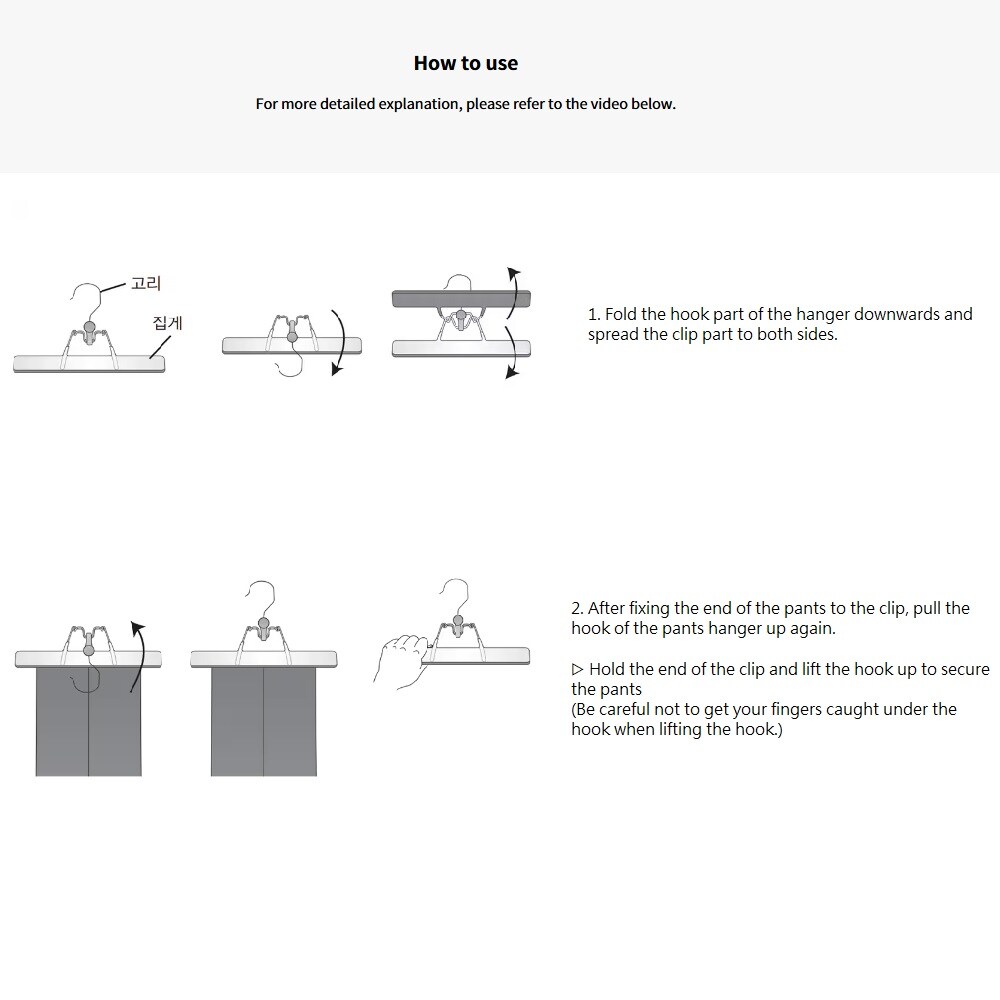 How to use

For more detailed explanation, please refer to the video below.

고리

집게

1. Fold the hook part of the hanger downwards and spread the clip part to both sides.

2. After fixing the end of the pants to the clip, pull the hook of the pants hanger up again.

▷ Hold the end of the clip and lift the hook up to secure the pants
(Be careful not to get your fingers caught under the hook when lifting the hook.)