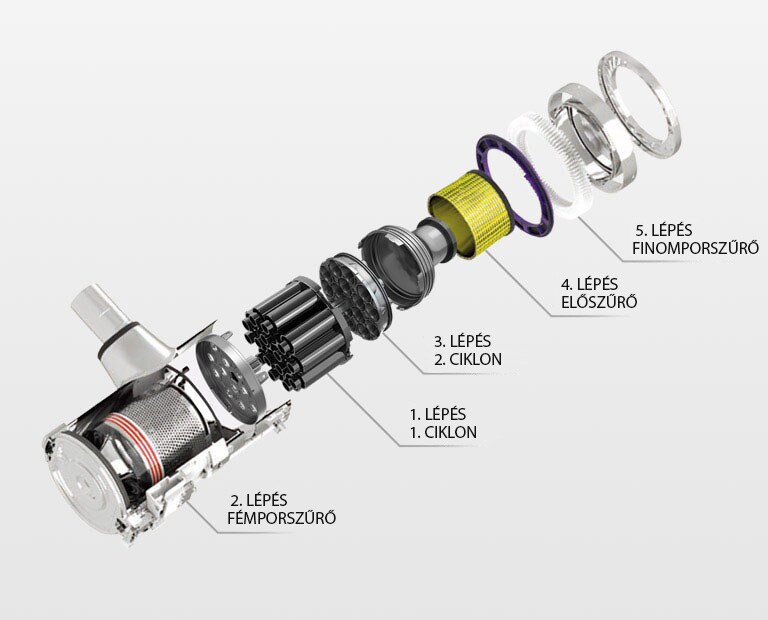 5. LÉPÉS
FINOMPORSZŰRŐ

4. LÉPÉS
ELŐSZŰRŐ

3. LÉPÉS
2. CIKLON

1. LÉPÉS
1. CIKLON

2. LÉPÉS
FÉMPORSZŰRŐ