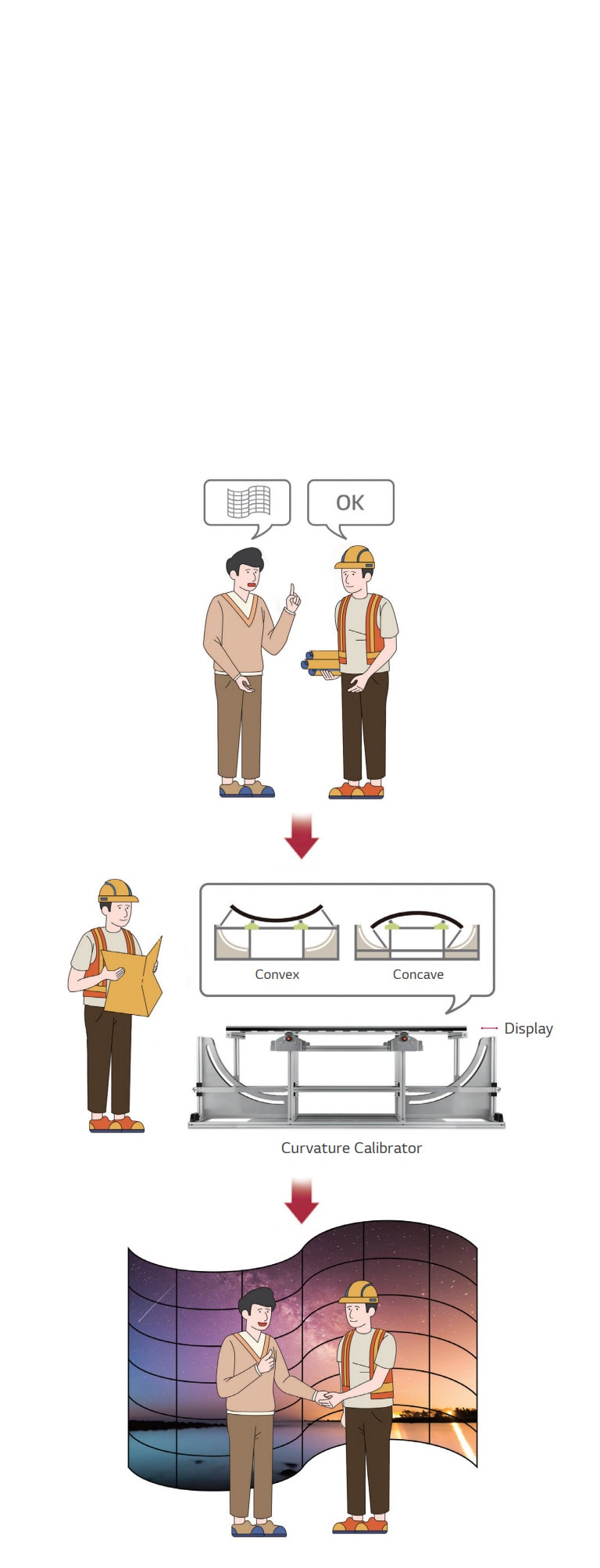 OK

Convex

Concave

Display

Curvature Calibrator