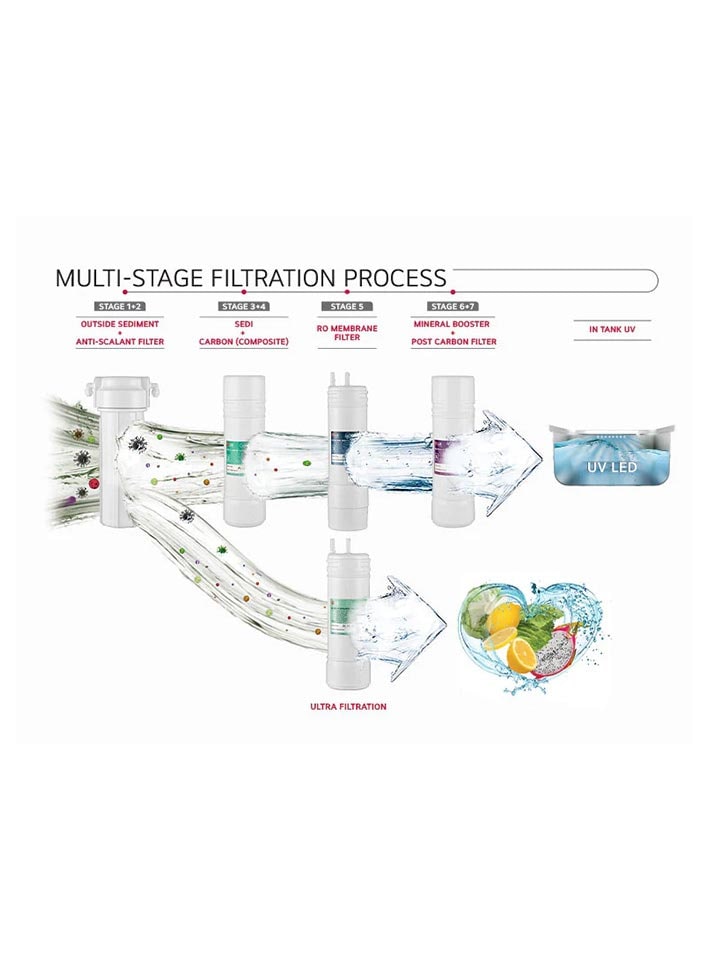 MULTI-STAGE FILTRATION PROCESS

STAGE 1+2
OUTSIDE SEDIMENT
+
ANTI-SCALANT FILTER

STAGE 3+4
SEDI
+
CARBON (COMPOSITE)

STAGE 5
RO MEMBRANE FILTER

STAGE 6+7
MINERAL BOOSTER
+
POST CARBON FILTER

IN TANK UV

UV LED

ULTRA FILTRATION