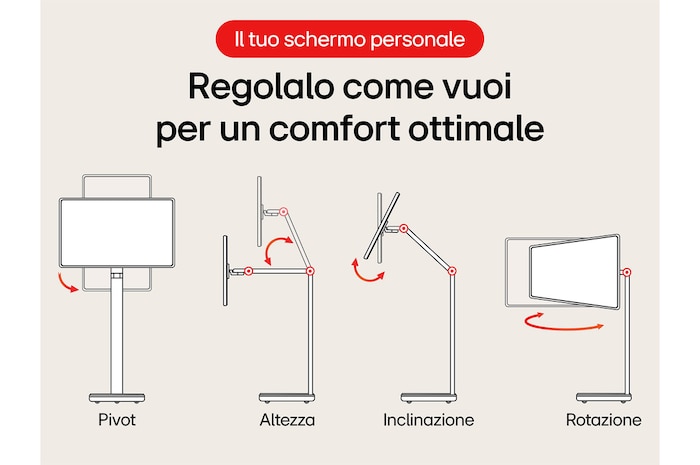 Il tuo schermo personale

Regolalo come vuoi per un comfort ottimale

Pivot

Altezza

Inclinazione

Rotazione