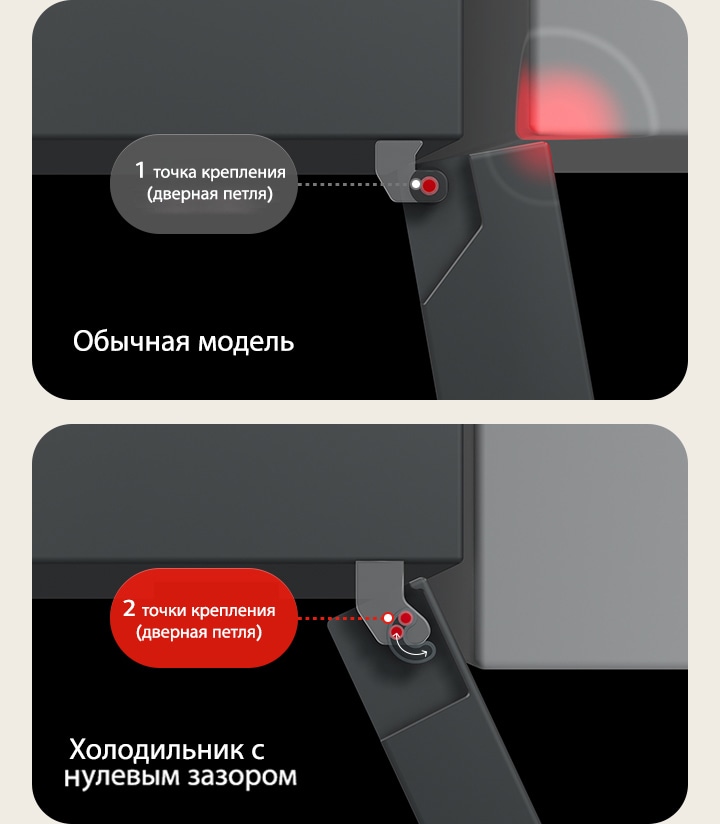 1 точка крепления
(дверная петля)

Обычная модель

2 точки крепления
(дверная петля)

Холодильник с
нулевым зазором