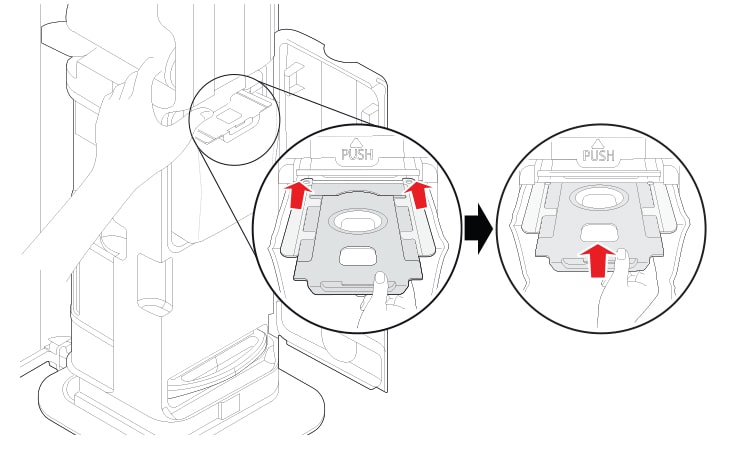 PUSH

PUSH