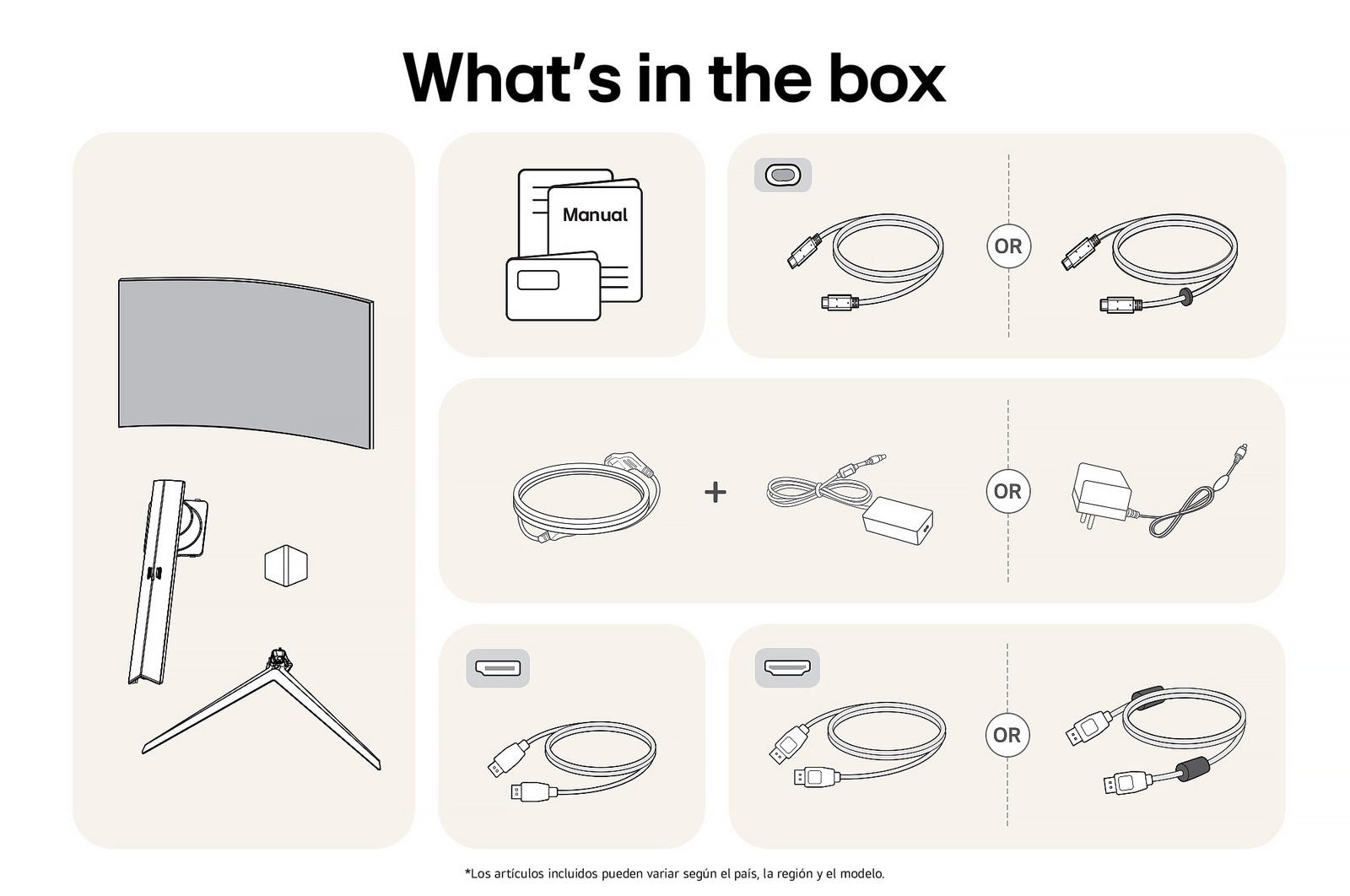 What's in the box

Manual

OR

+

OR

OR

*Los artículos incluidos pueden variar según el país, la región y el modelo.