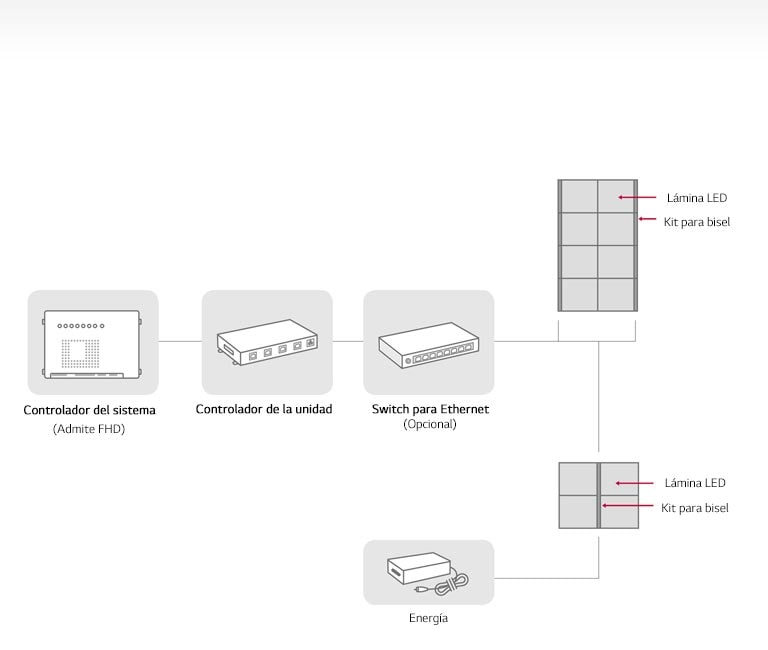 Lámina LED
Kit para bisel

Controlador del sistema
(Admite FHD)

Controlador de la unidad

Switch para Ethernet
(Opcional)

Lámina LED
Kit para bisel

Energía