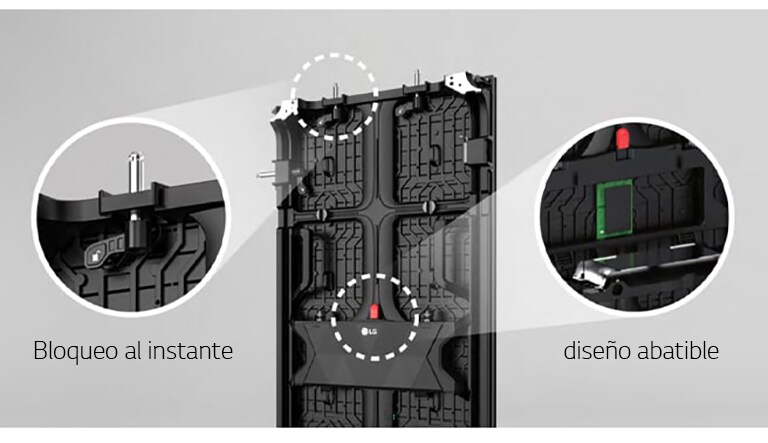 Bloqueo al instante

LG

diseño abatible