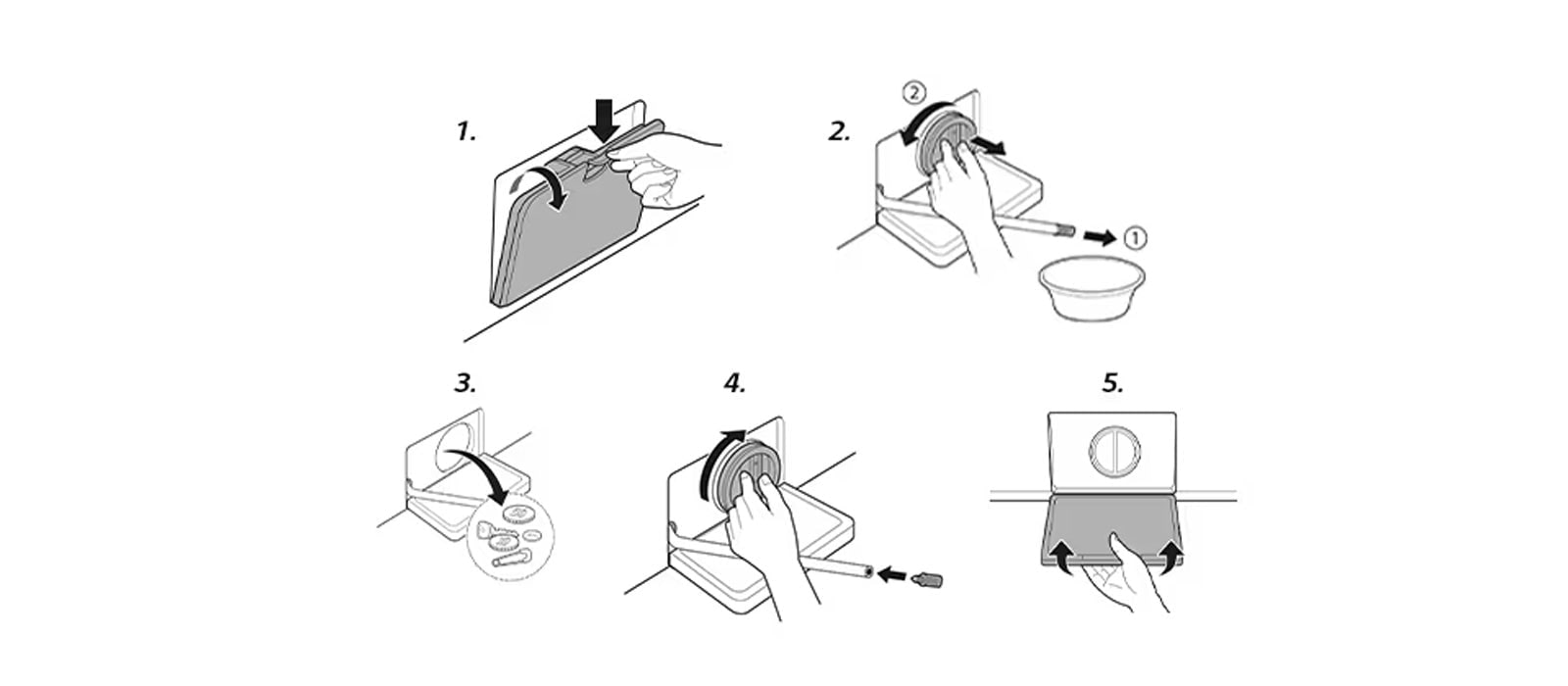 1.

2.

②

①

3.

4.

5.