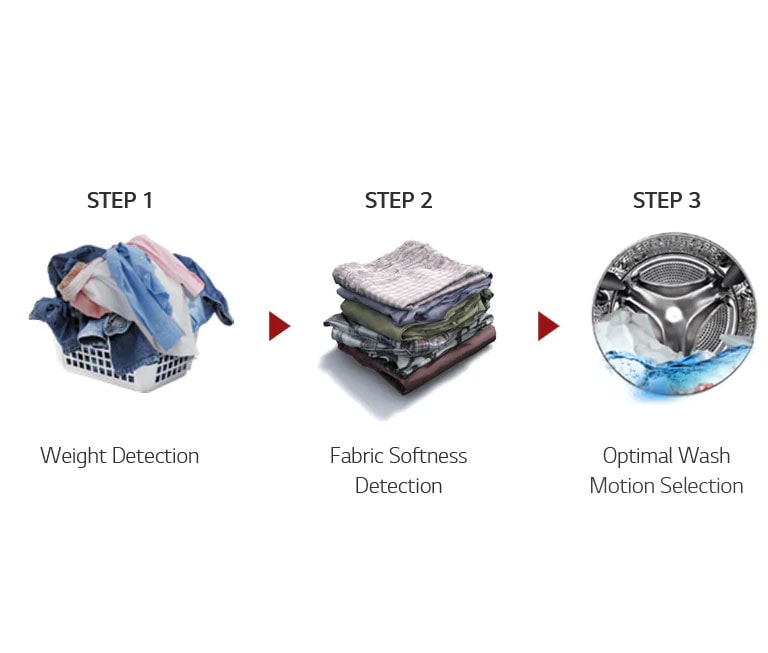 STEP 1

Weight Detection

STEP 2

Fabric Softness Detection

STEP 3

Optimal Wash Motion Selection