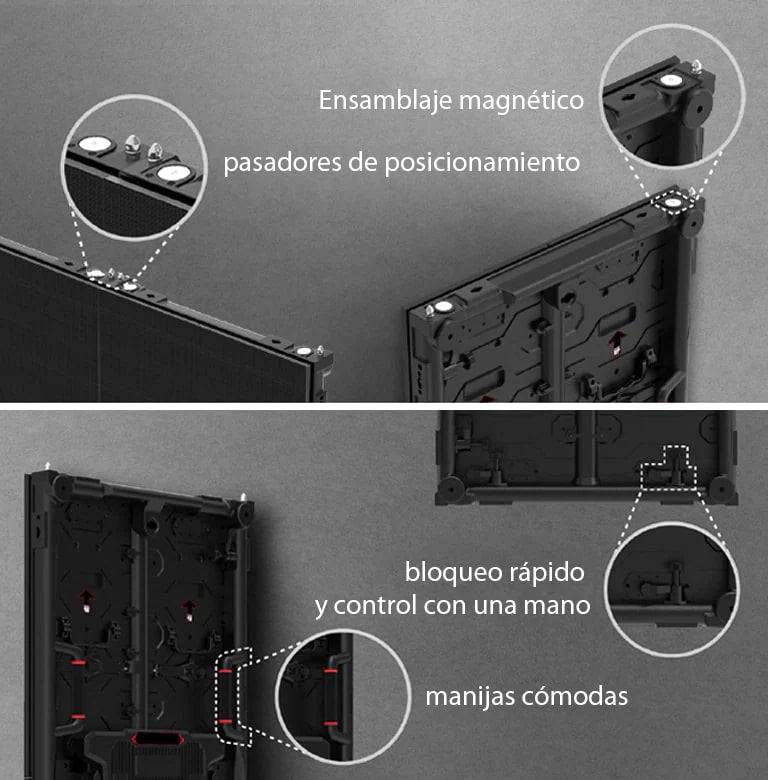 Ensamblaje magnético

pasadores de posicionamiento

bloqueo rápido
y control con una mano

manijas cómodas