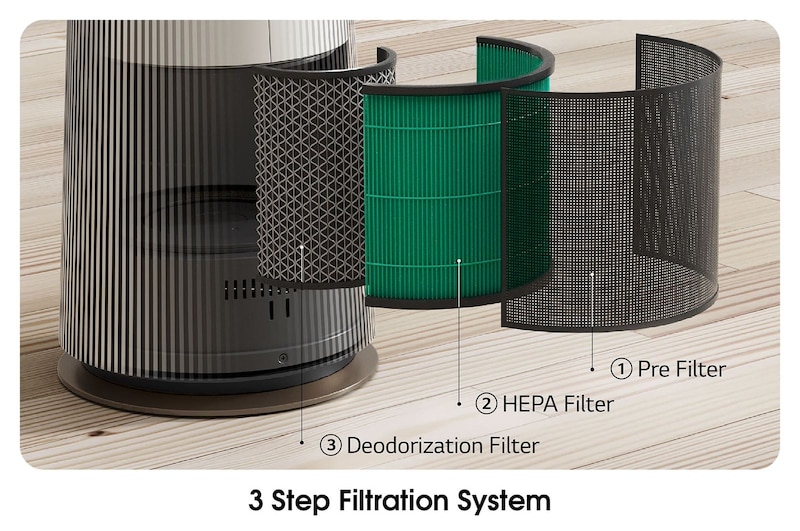 ① Pre Filter
② HEPA Filter
③ Deodorization Filter

3 Step Filtration System