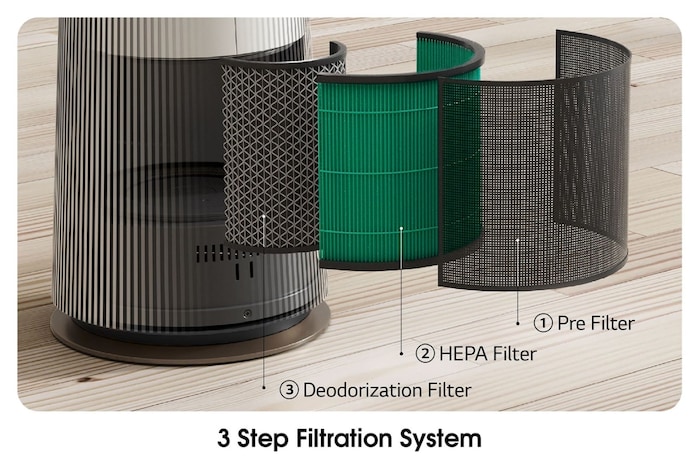 ① Pre Filter

② HEPA Filter

③ Deodorization Filter

3 Step Filtration System