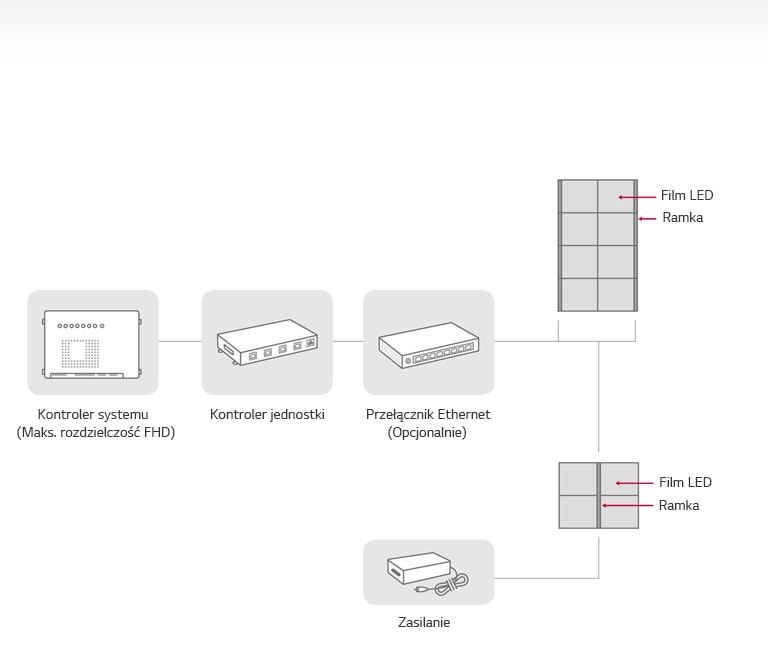 Film LED
Ramka

Kontroler systemu
(Maks. rozdzielczość FHD)

Kontroler jednostki

Przełącznik Ethernet
(Opcjonalnie)

Film LED
Ramka

Zasilanie