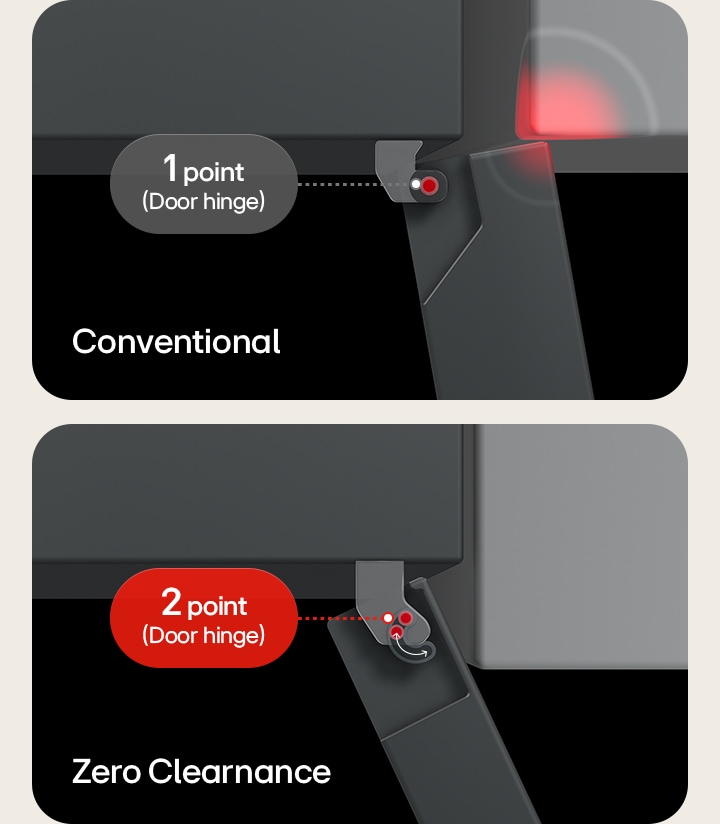 1 point
(Door hinge)

Conventional

2 point
(Door hinge)

Zero Clearnance