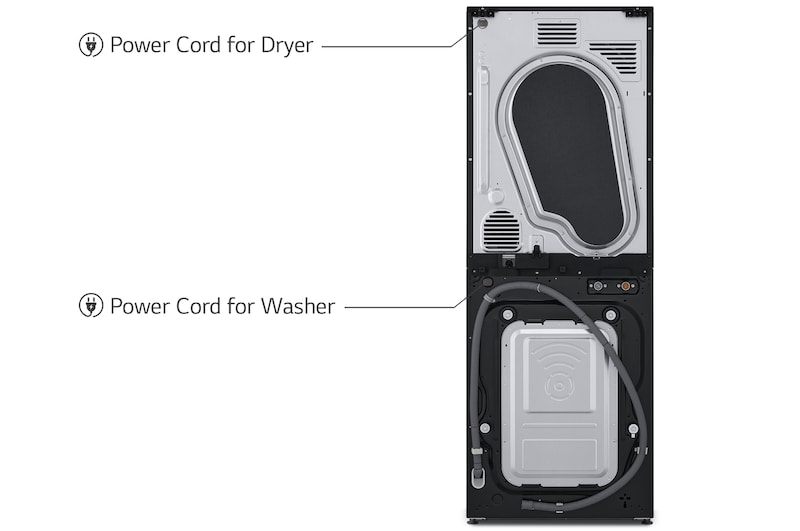 Power Cord for Dryer

Power Cord for Washer