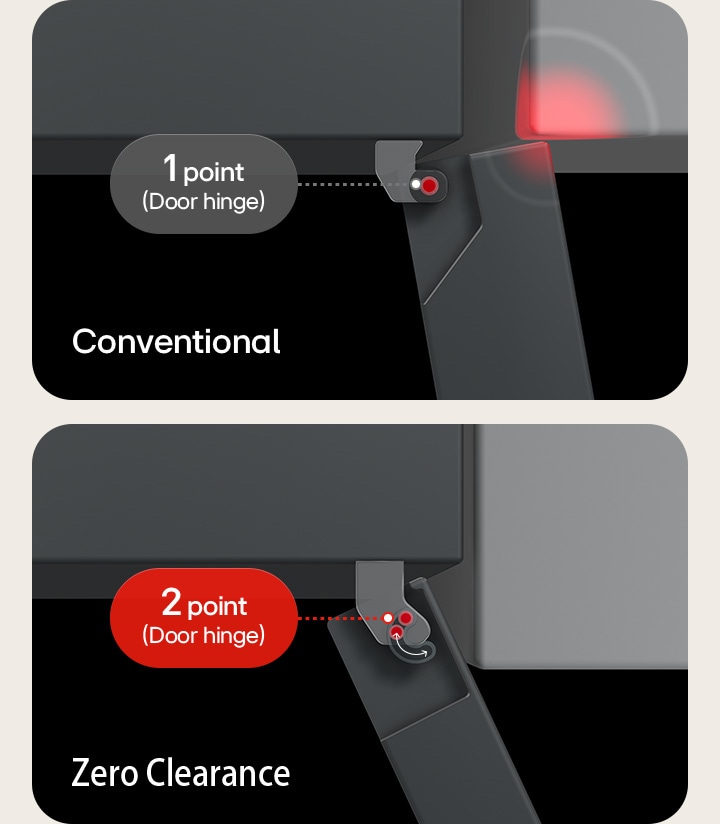 1 point
(Door hinge)

Conventional

2 point
(Door hinge)

Zero Clearance