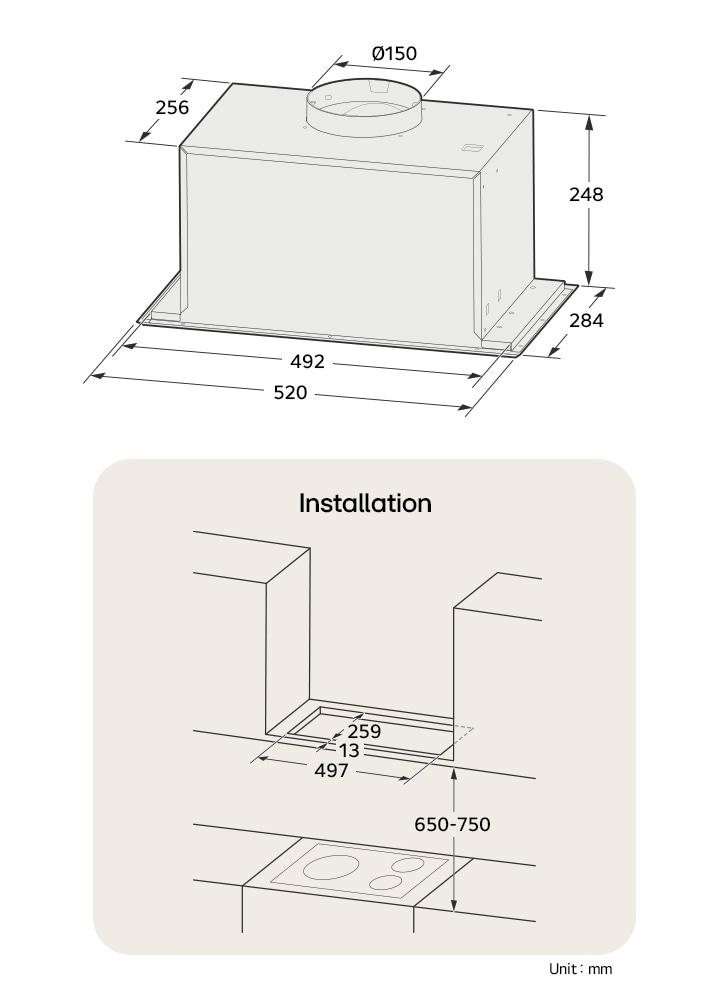 Ø150

256

248

284

492

520

Installation

259

13

497

650-750

Unit : mm