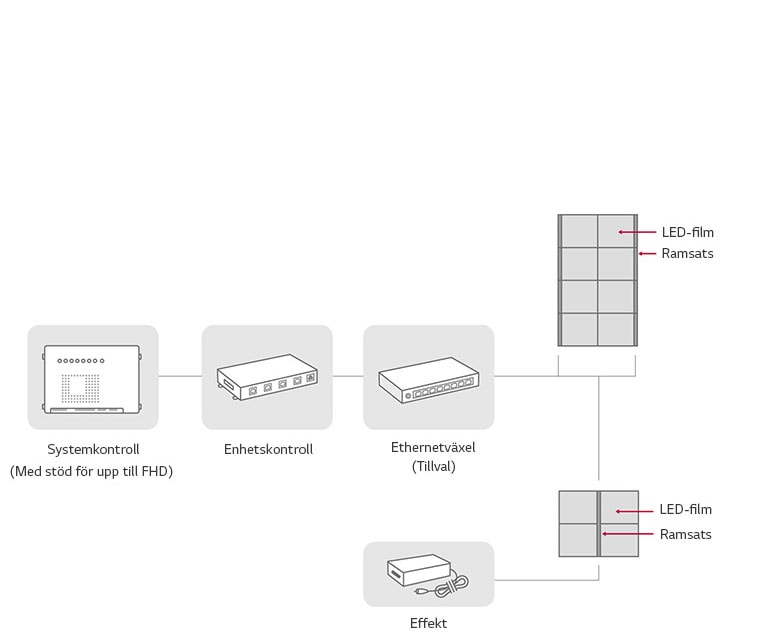 LED-film
Ramsats

Systemkontroll
(Med stöd för upp till FHD)

Enhetskontroll

Ethernetväxel
(Tillval)

LED-film
Ramsats

Effekt