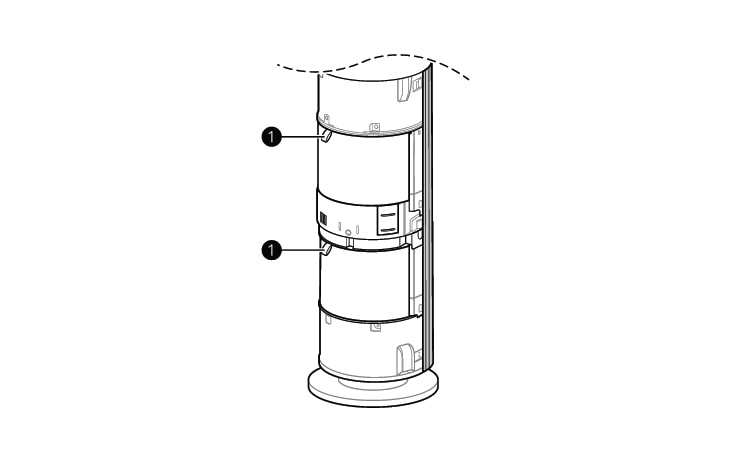 1
1